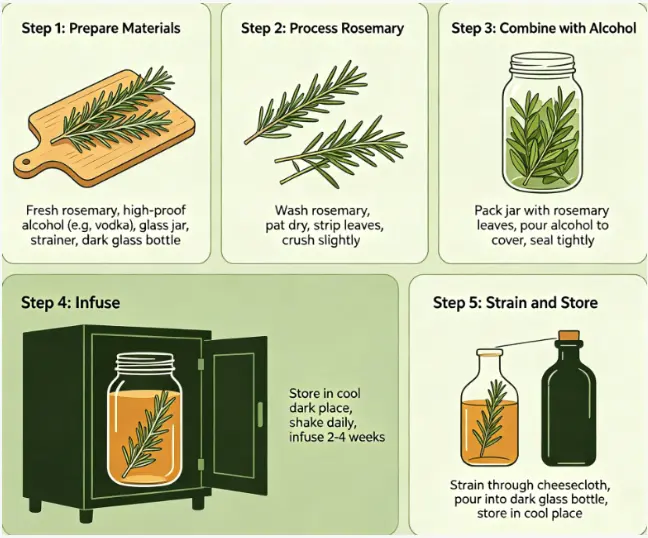 Step 1: Prepare Materials

Fresh rosemary, high-proof alcohol (e.g, vodka), glass jar, strainer, dark glass bottle

Step 2: Process Rosemary

Wash rosemary, pat dry, strip leaves, crush slightly

Step 3: Combine with Alcohol

Pack jar with rosemary leaves, pour alcohol to cover, seal tightly

Step 4: Infuse

Store in cool dark place, shake daily, infuse 2-4 weeks

Step 5: Strain and Store

Strain through cheesecloth, pour into dark glass bottle, store in cool place