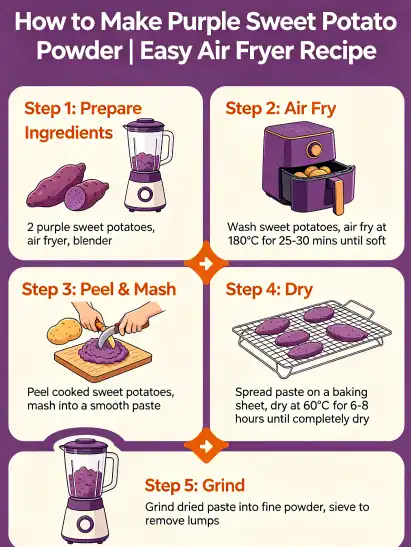 How to Make Purple Sweet Potato Powder | Easy Air Fryer Recipe

Step 1: Prepare Ingredients

2 purple sweet potatoes, air fryer, blender

Step 2: Air Fry

Wash sweet potatoes, air fry at 180°C for 25-30 mins until soft

Step 3: Peel & Mash

Peel cooked sweet potatoes, mash into a smooth paste

Step 4: Dry

Spread paste on a baking sheet, dry at 60°C for 6-8 hours until completely dry

Step 5: Grind

Grind dried paste into fine powder, sieve to remove lumps