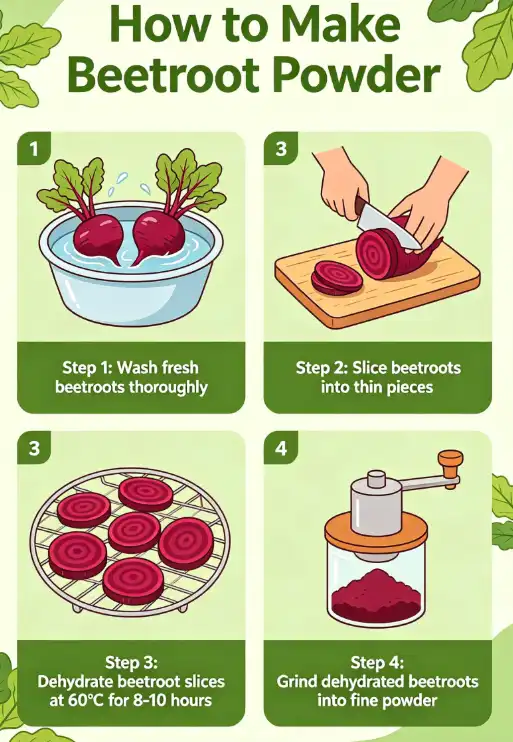 How to Make Beetroot Powder

1

Step 1: Wash fresh beetroots thoroughly

3

Step 2: Slice beetroots into thin pieces

3

Step 3: Dehydrate beetroot slices at 60°C for 8–10 hours

4

Step 4: Grind dehydrated beetroots into fine powder